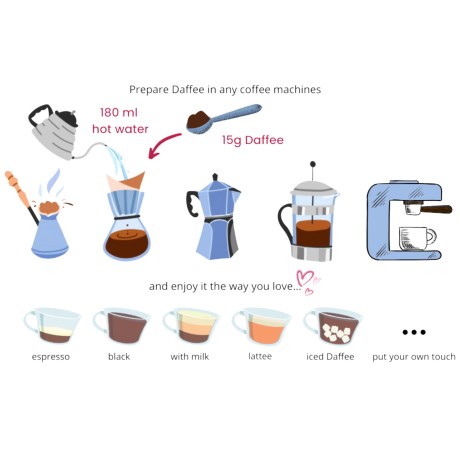 Prepare Daffee in any coffee machines

180 ml
hot water

15g Daffee

and enjoy it the way you love...

espresso

black

with milk

lattee

iced Daffee

...

put your own touch